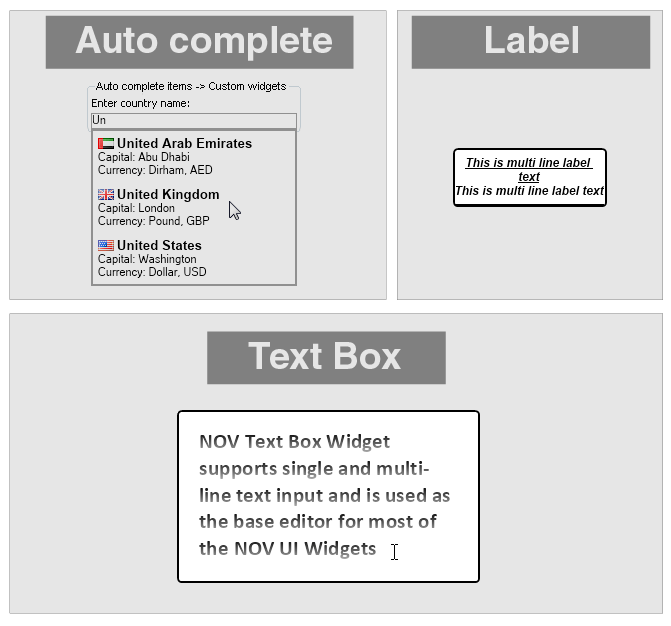 Auto complete

Auto complete items -> Custom widgets
Enter country name:
Un

United Arab Emirates
Capital: Abu Dhabi
Currency: Dirham, AED

United Kingdom
Capital: London
Currency: Pound, GBP

United States
Capital: Washington
Currency: Dollar, USD

Label

This is multi line label text
This is multi line label text

Text Box

NOV Text Box Widget supports single and multi-line text input and is used as the base editor for most of the NOV UI Widgets